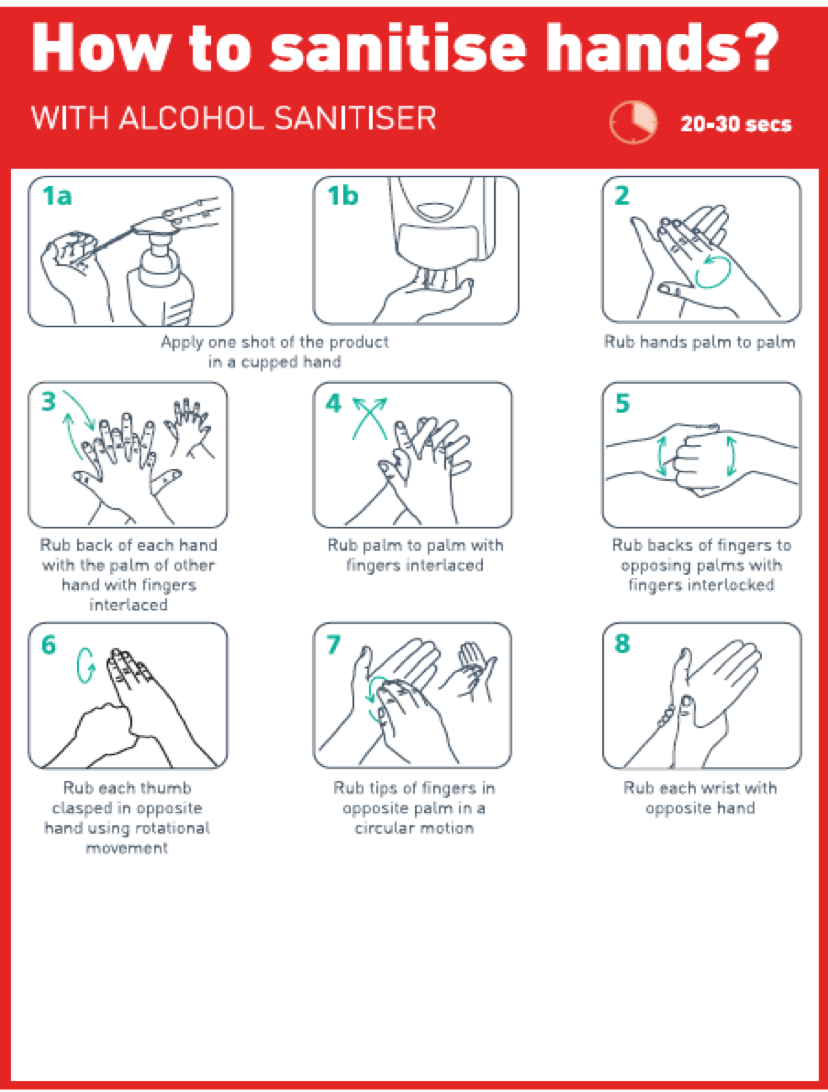 How to sanitise hands?

WITH ALCOHOL SANITISER

20-30 secs

1a

1b

Apply one shot of the product in a cupped hand

2

Rub hands palm to palm

3

Rub back of each hand with the palm of other hand with fingers interlaced

4

Rub palm to palm with fingers interlaced

5

Rub backs of fingers to opposing palms with fingers interlocked

6

Rub each thumb clasped in opposite hand using rotational movement

7

Rub tips of fingers in opposite palm in a circular motion

8

Rub each wrist with opposite hand