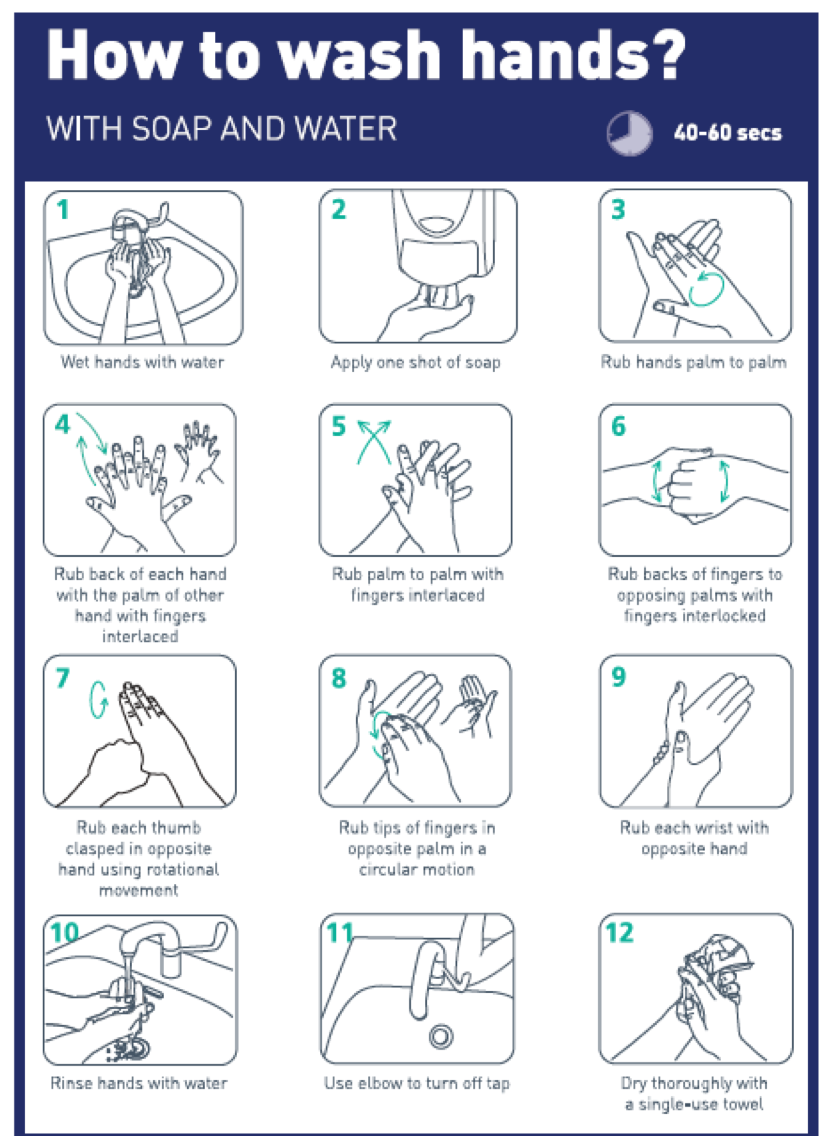 How to wash hands?

WITH SOAP AND WATER

40-60 secs

1
Wet hands with water

2
Apply one shot of soap

3
Rub hands palm to palm

4
Rub back of each hand with the palm of other hand with fingers interlaced

5
Rub palm to palm with fingers interlaced

6
Rub backs of fingers to opposing palms with fingers interlocked

7
Rub each thumb clasped in opposite hand using rotational movement

8
Rub tips of fingers in opposite palm in a circular motion

9
Rub each wrist with opposite hand

10
Rinse hands with water

11
Use elbow to turn off tap

12
Dry thoroughly with a single-use towel